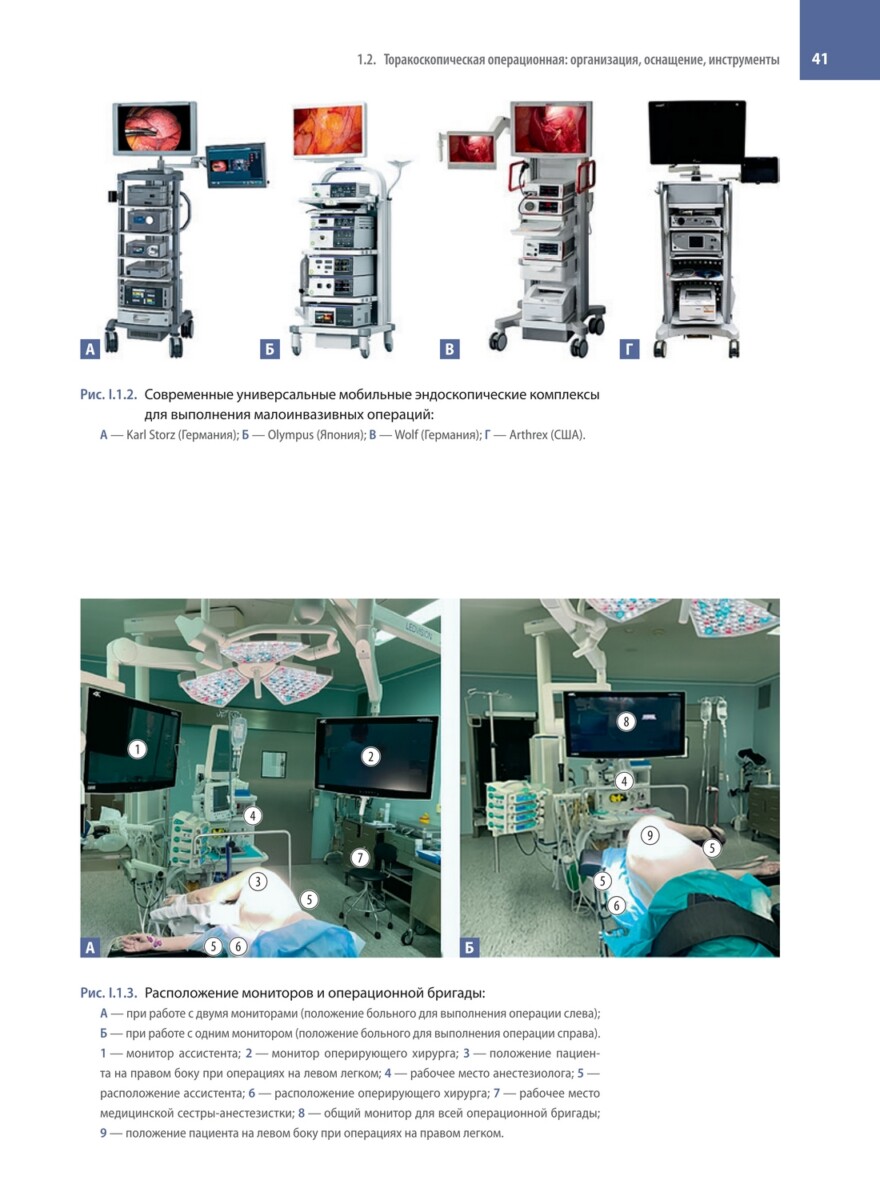 1.2. Торакоскопическая операционная: организация, оснащение, инструменты 41

А

Б

В

Г

Рис. I.1.2. Современные универсальные мобильные эндоскопические комплексы для выполнения малоинвазивных операций:
А — Karl Storz (Германия); Б — Olympus (Япония); В — Wolf (Германия); Г — Arthrex (США).

LEDVISION

1

2

4

7

3

5

5 6

А

8

4

9

5

5

6

Б

Рис. I.1.3. Расположение мониторов и операционной бригады:
А — при работе с двумя мониторами (положение больного для выполнения операции слева);
Б — при работе с одним монитором (положение больного для выполнения операции справа).
1 — монитор ассистента; 2 — монитор оперирующего хирурга; 3 — положение пациента на правом боку при операциях на левом легком; 4 — рабочее место анестезиолога; 5 — расположение ассистента; 6 — расположение оперирующего хирурга; 7 — рабочее место медицинской сестры-анестезистки; 8 — общий монитор для всей операционной бригады; 9 — положение пациента на левом боку при операциях на правом легком.